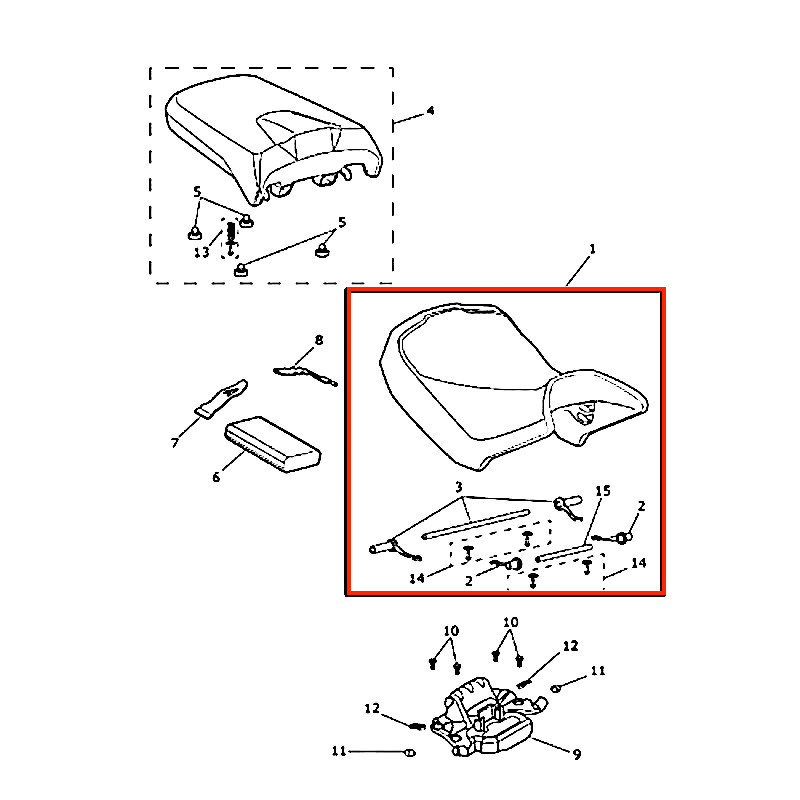 4
5
5
13
1
8
7
6
3
15
2
14
2
14
10
10
12
11
12
11
9